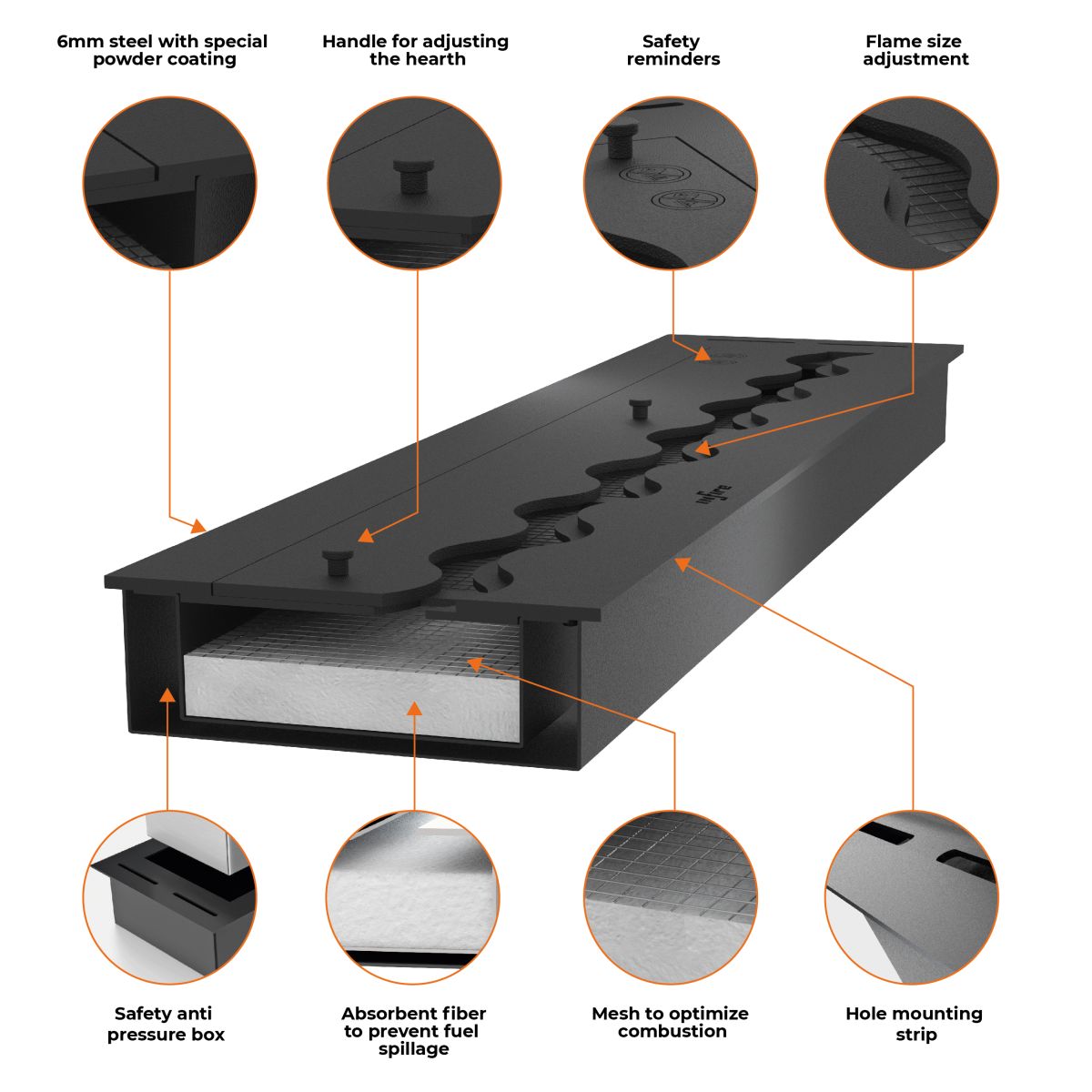 6mm steel with special powder coating

Handle for adjusting the hearth

Safety reminders

Flame size adjustment

InFire

Safety anti pressure box

Absorbent fiber to prevent fuel spillage

Mesh to optimize combustion

Hole mounting strip